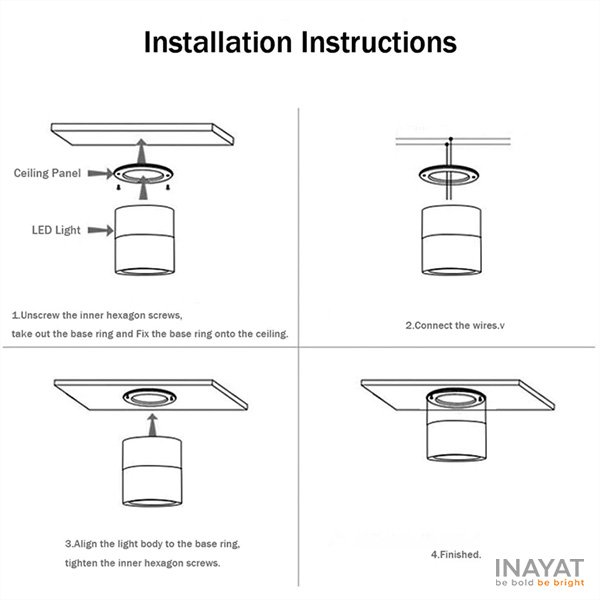 Installation Instructions

Ceiling Panel

LED Light

1.Unscrew the inner hexagon screws,
take out the base ring and Fix the base ring onto the ceiling.

2.Connect the wires.v

3.Align the light body to the base ring,
tighten the inner hexagon screws.

4.Finished.

INAYAT
be bold be bright