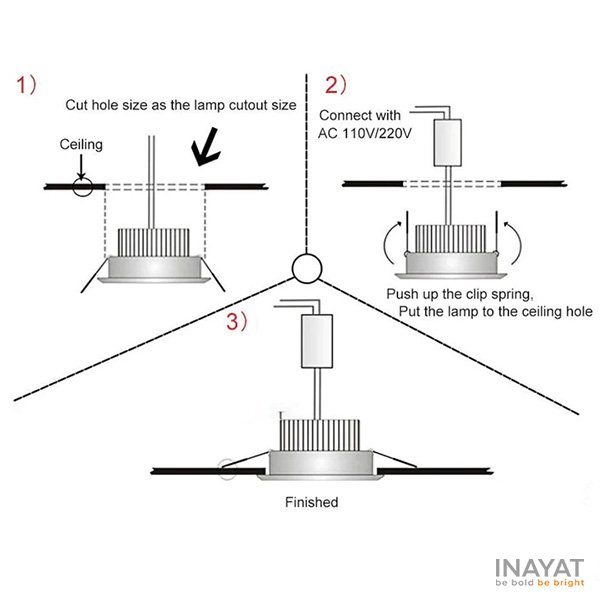 1)

Cut hole size as the lamp cutout size

Ceiling

2)

Connect with AC 110V/220V

Push up the clip spring, Put the lamp to the ceiling hole

3)

Finished

INAYAT
be bold be bright